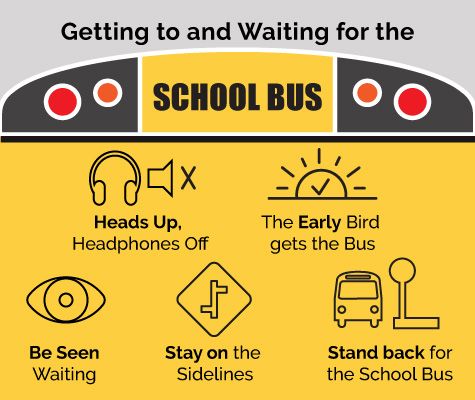 Getting to and Waiting for the

SCHOOL BUS

Heads Up, Headphones Off

The Early Bird gets the Bus

Be Seen Waiting

Stay on the Sidelines

Stand back for the School Bus